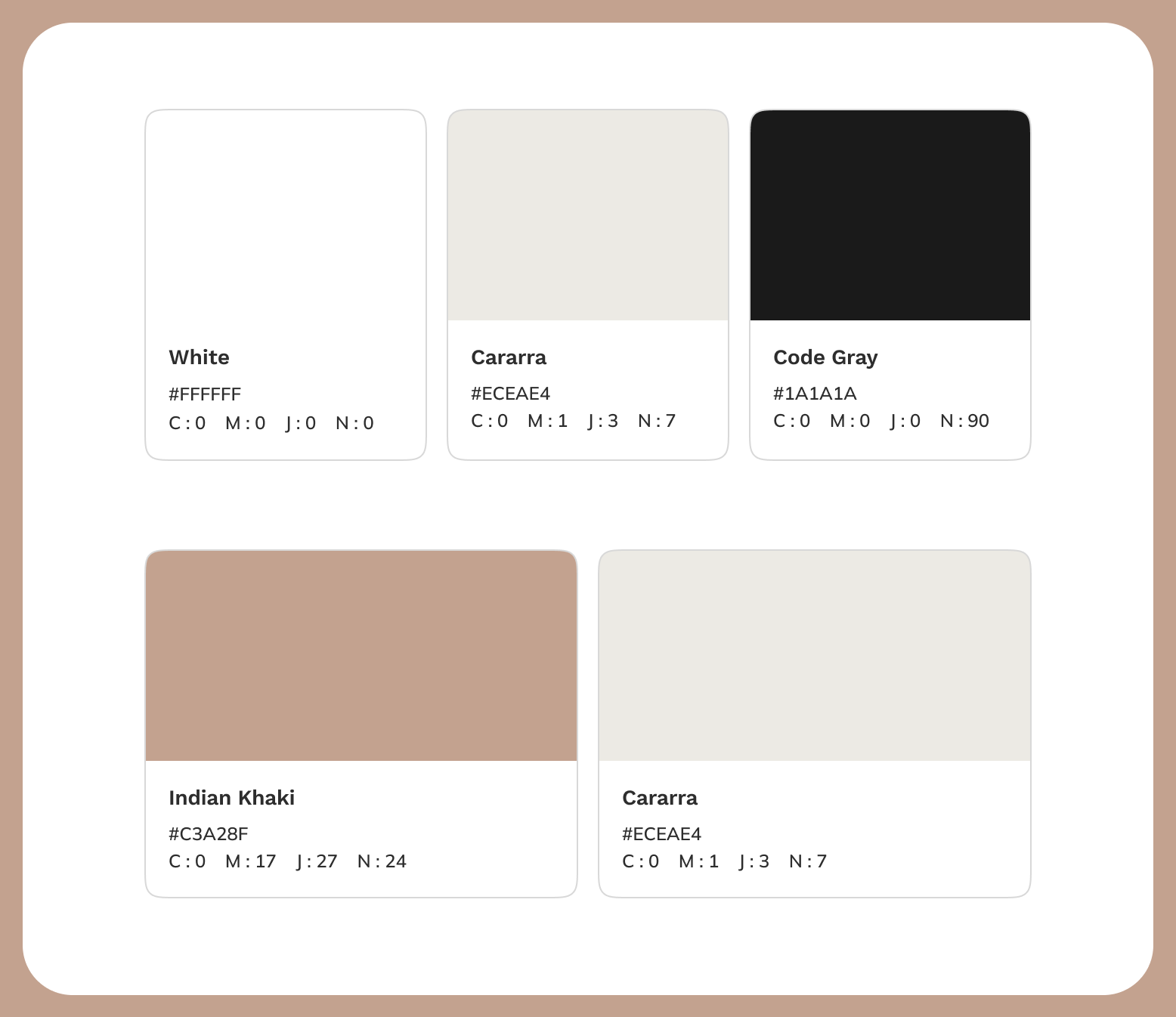 White

#FFFFFF

C : 0 M : 0 J : 0 N : 0

Cararra

#ECEAE4

C : 0 M : 1 J : 3 N : 7

Code Gray

#1A1A1A

C : 0 M : 0 J : 0 N : 90

Indian Khaki

#C3A28F

C : 0 M : 17 J : 27 N : 24

Cararra

#ECEAE4

C : 0 M : 1 J : 3 N : 7